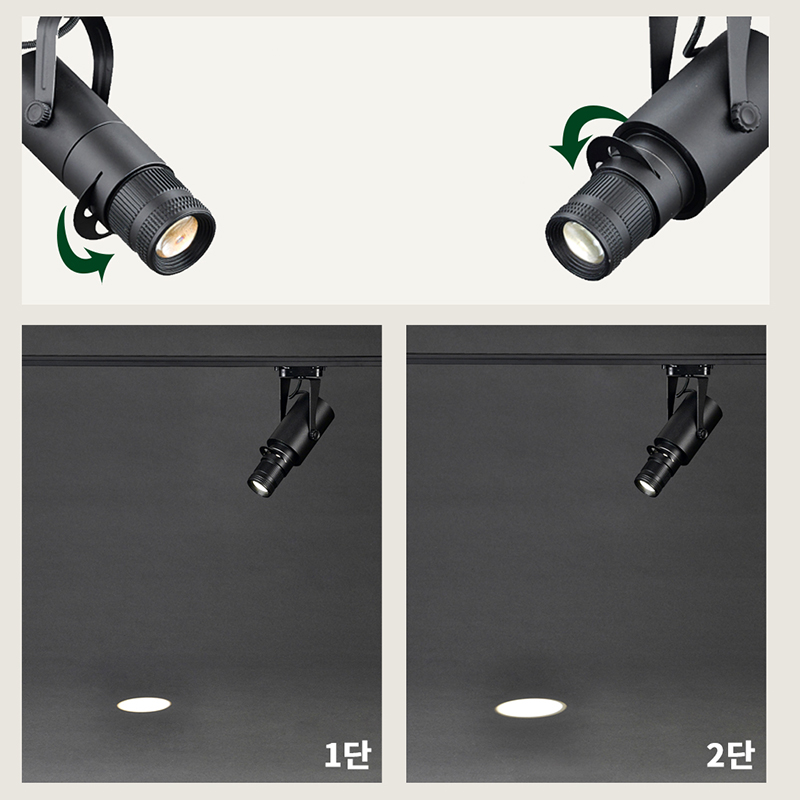 1단

2단